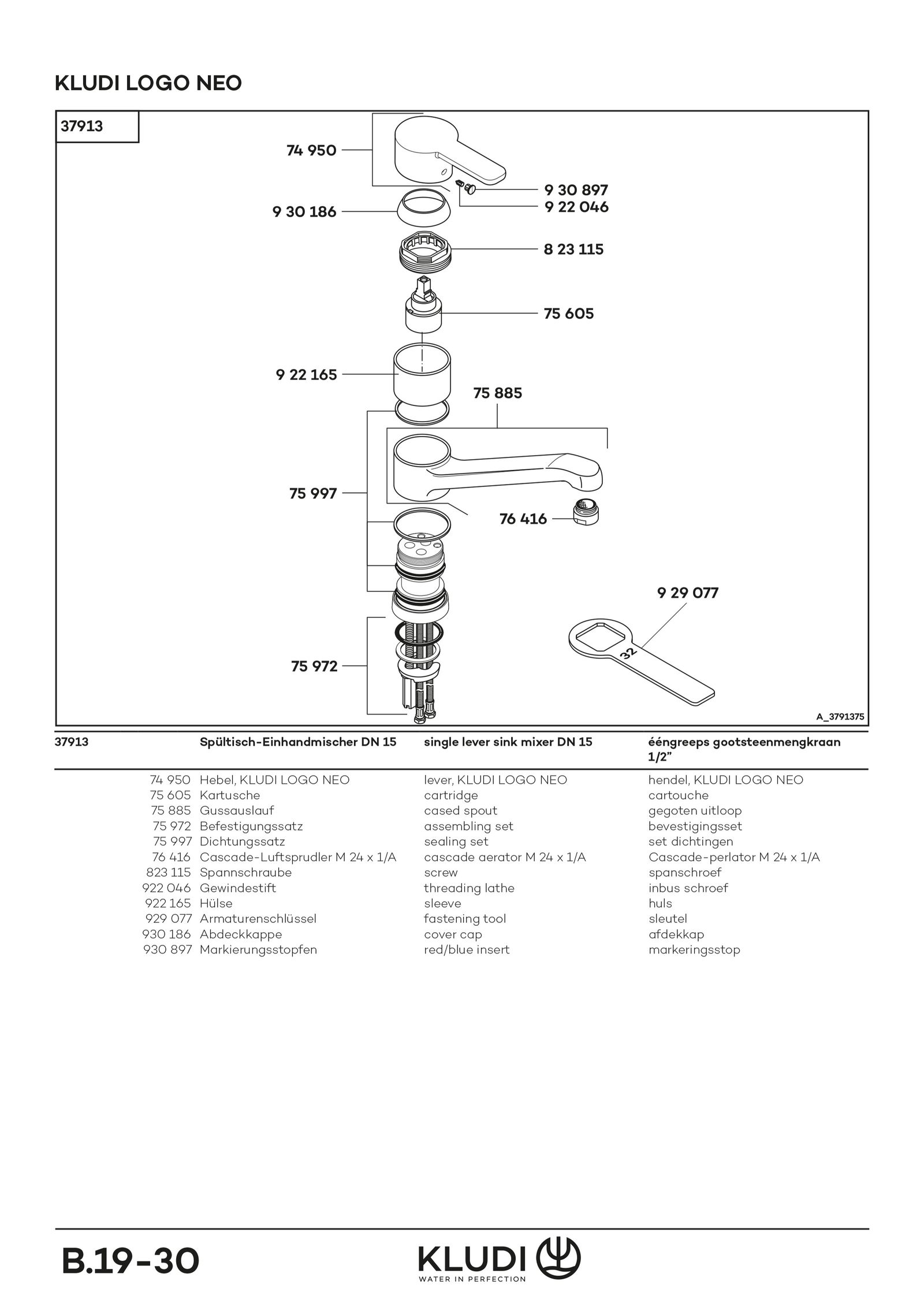 KLUDI LOGO NEO

37913

74 950
9 30 897
9 22 046
9 30 186
8 23 115
75 605
9 22 165
75 885
75 997
76 416
9 29 077
32
75 972

A_3791375

| 37913 | Spültisch-Einhandmischer DN 15 | single lever sink mixer DN 15 | ééngreeps gootsteenmengkraan 1/2" |
|---|---|---|---|
| 74 950 | Hebel, KLUDI LOGO NEO | lever, KLUDI LOGO NEO | hendel, KLUDI LOGO NEO |
| 75 605 | Kartusche | cartridge | cartouche |
| 75 885 | Gussauslauf | cased spout | gegoten uitloop |
| 75 972 | Befestigungssatz | assembling set | bevestigingsset |
| 75 997 | Dichtungssatz | sealing set | set dichtingen |
| 76 416 | Cascade-Luftsprudler M 24 x 1/A | cascade aerator M 24 x 1/A | Cascade-perlator M 24 x 1/A |
| 823 115 | Spannschraube | screw | spanschroef |
| 922 046 | Gewindestift | threading lathe | inbus schroef |
| 922 165 | Hülse | sleeve | huls |
| 929 077 | Armaturenschlüssel | fastening tool | sleutel |
| 930 186 | Abdeckkappe | cover cap | afdekkap |
| 930 897 | Markierungsstopfen | red/blue insert | markeringsstop |

B.19-30

KLUDI
WATER IN PERFECTION