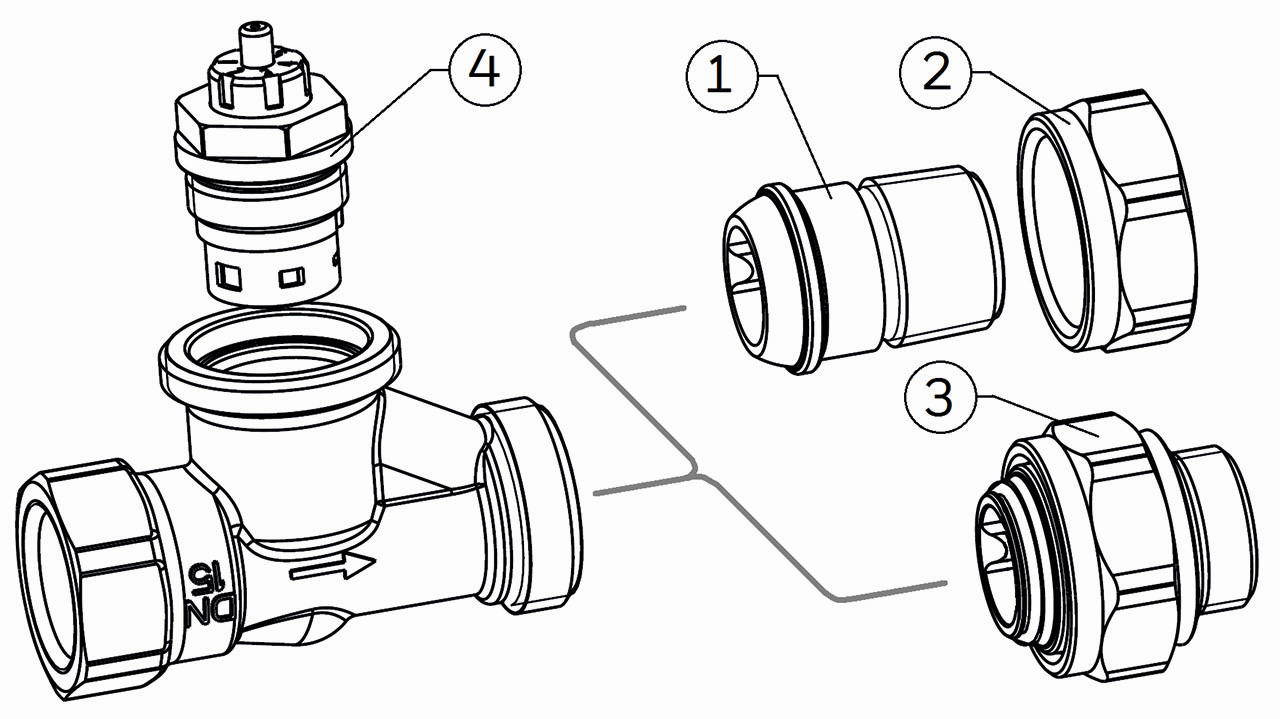 4
1
2
3
DN 15