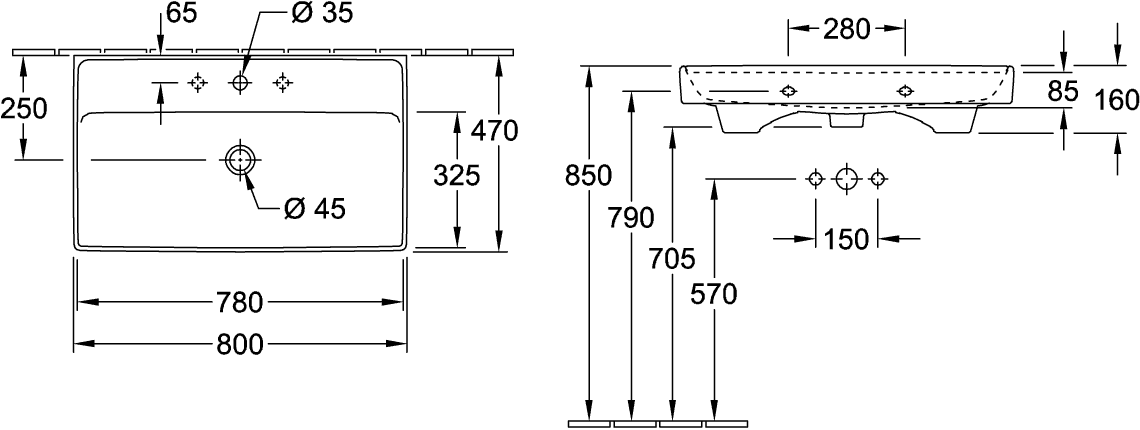 65
Ø 35
250
470
325
Ø 45
780
800
280
85
160
850
790
705
570
150