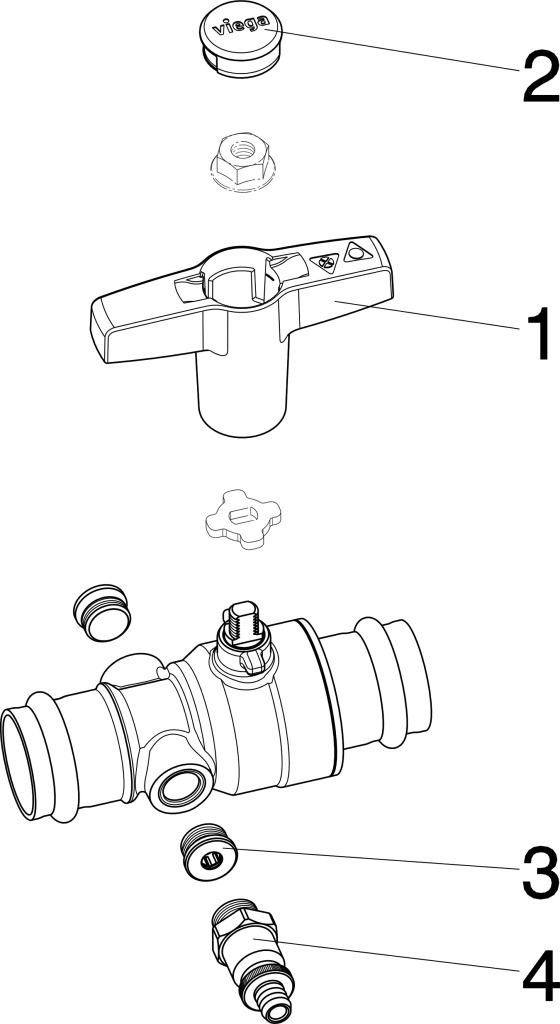 viega
2
1
3
4