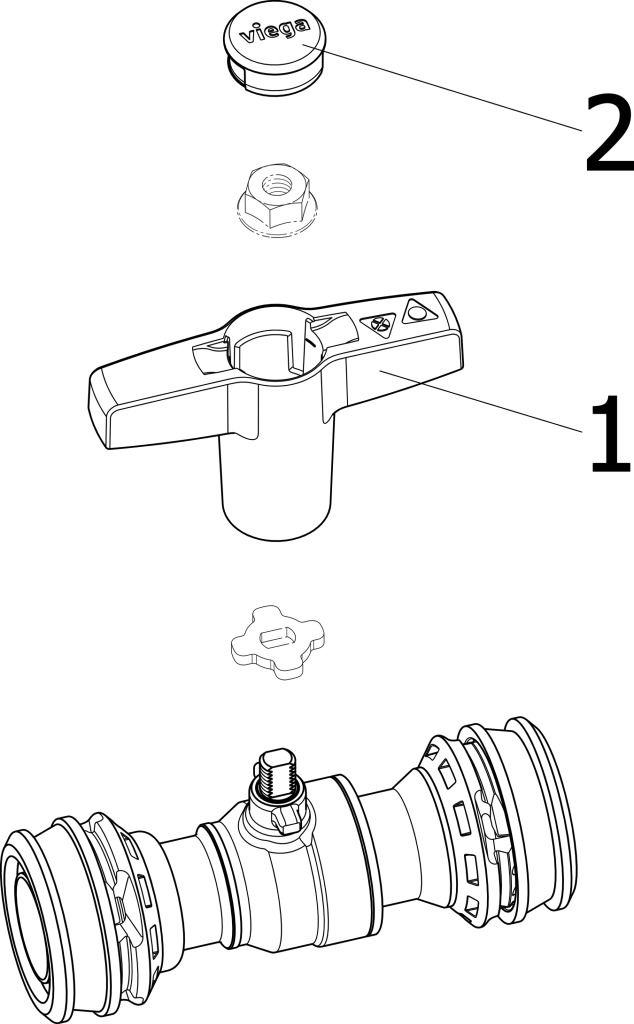 viega
2
1