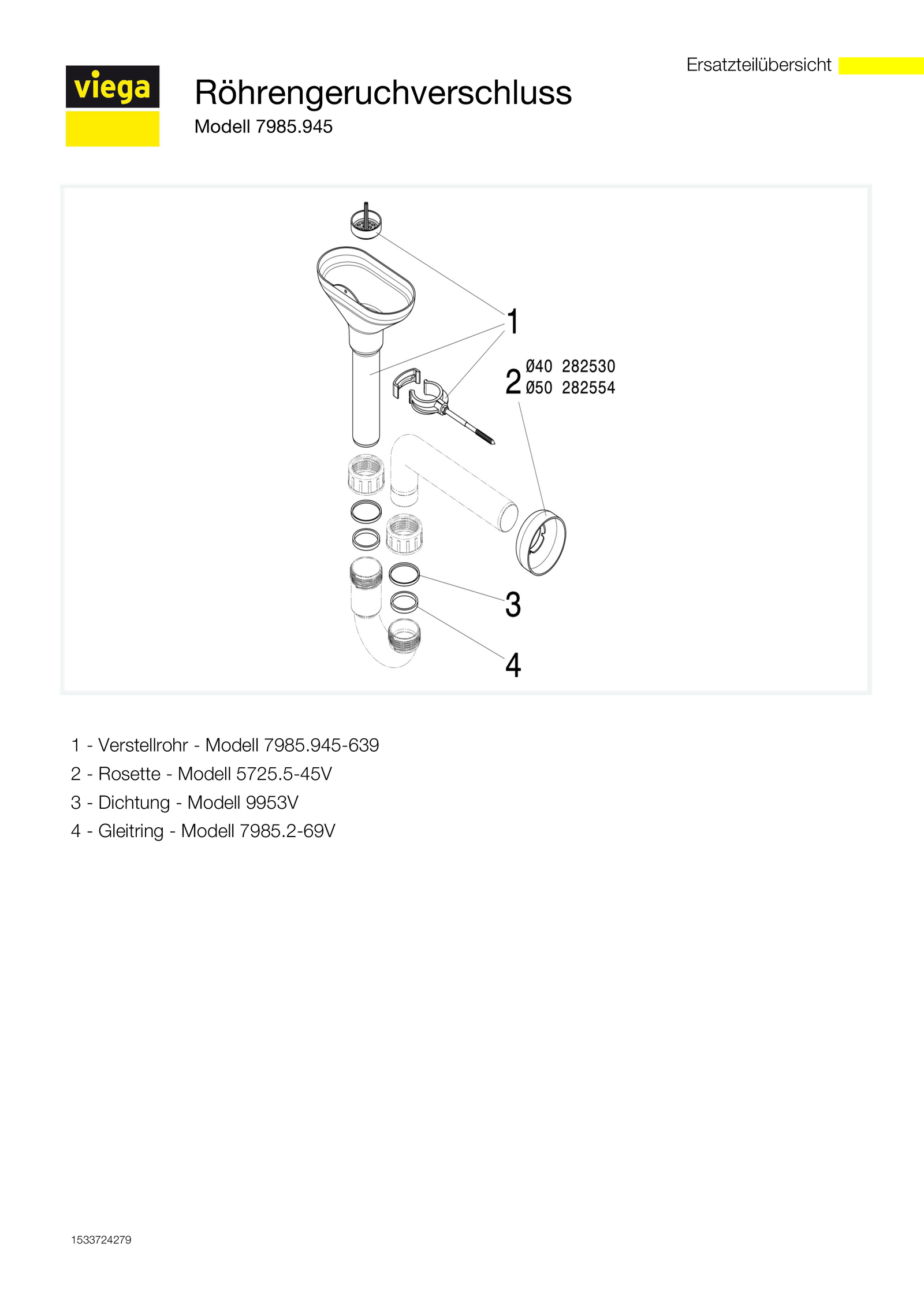 Ersatzteilübersicht

viega

Röhrengeruchverschluss

Modell 7985.945

1

2 Ø40 282530
Ø50 282554

3

4

1 - Verstellrohr - Modell 7985.945-639

2 - Rosette - Modell 5725.5-45V

3 - Dichtung - Modell 9953V

4 - Gleitring - Modell 7985.2-69V

1533724279